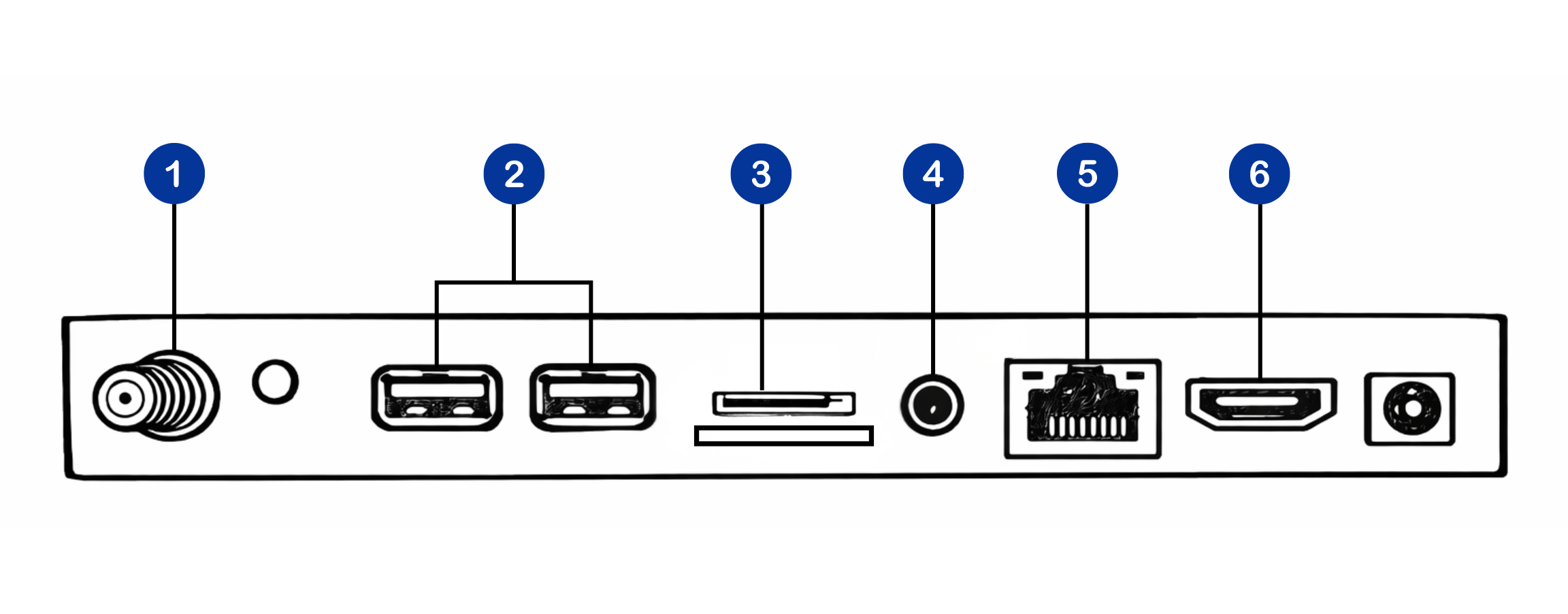 1 2 3 4 5 6